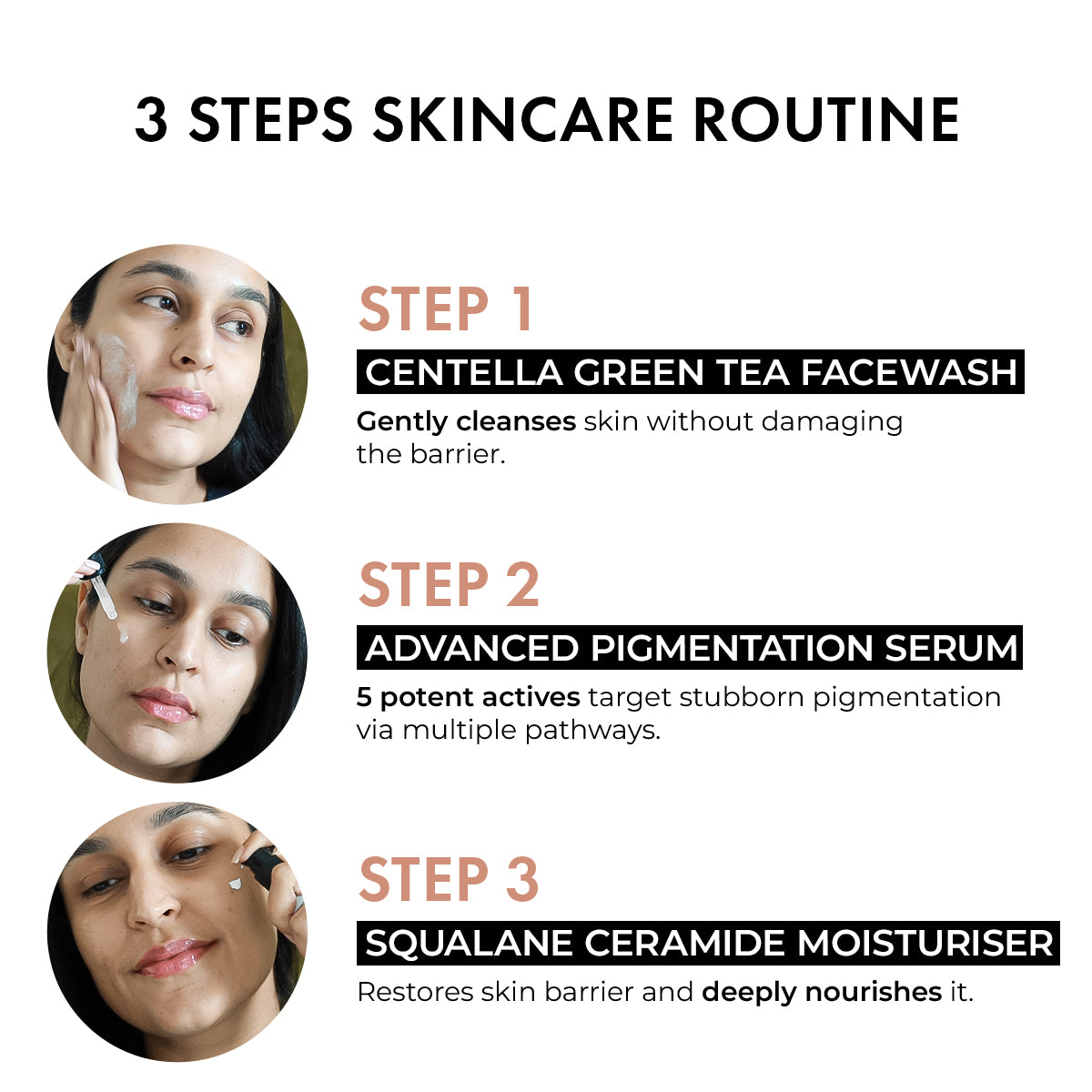 3 STEPS SKINCARE ROUTINE

STEP 1

CENTELLA GREEN TEA FACEWASH

Gently cleanses skin without damaging the barrier.

STEP 2

ADVANCED PIGMENTATION SERUM

5 potent actives target stubborn pigmentation via multiple pathways.

STEP 3

SQUALANE CERAMIDE MOISTURISER

Restores skin barrier and deeply nourishes it.