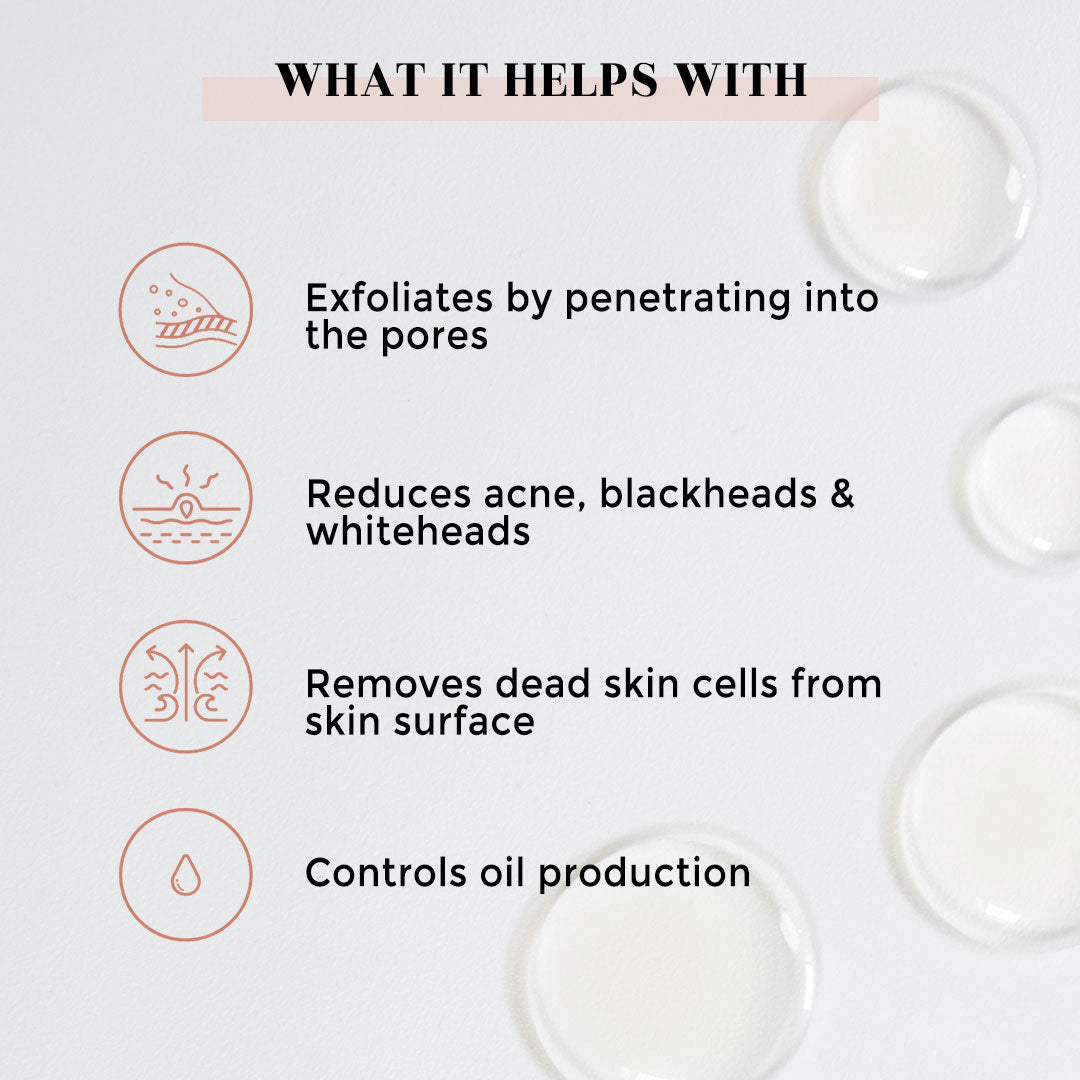 WHAT IT HELPS WITH

Exfoliates by penetrating into the pores

Reduces acne, blackheads & whiteheads

Removes dead skin cells from skin surface

Controls oil production