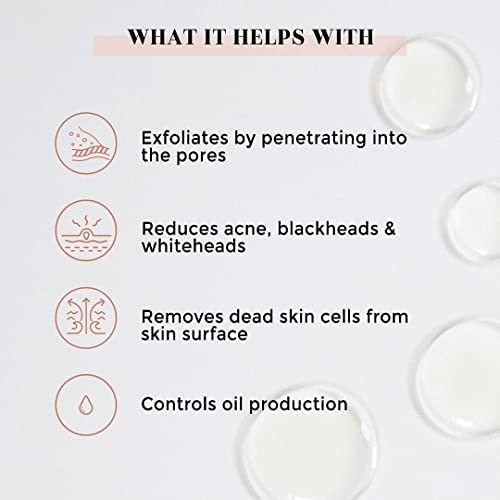 WHAT IT HELPS WITH

Exfoliates by penetrating into the pores

Reduces acne, blackheads & whiteheads

Removes dead skin cells from skin surface

Controls oil production