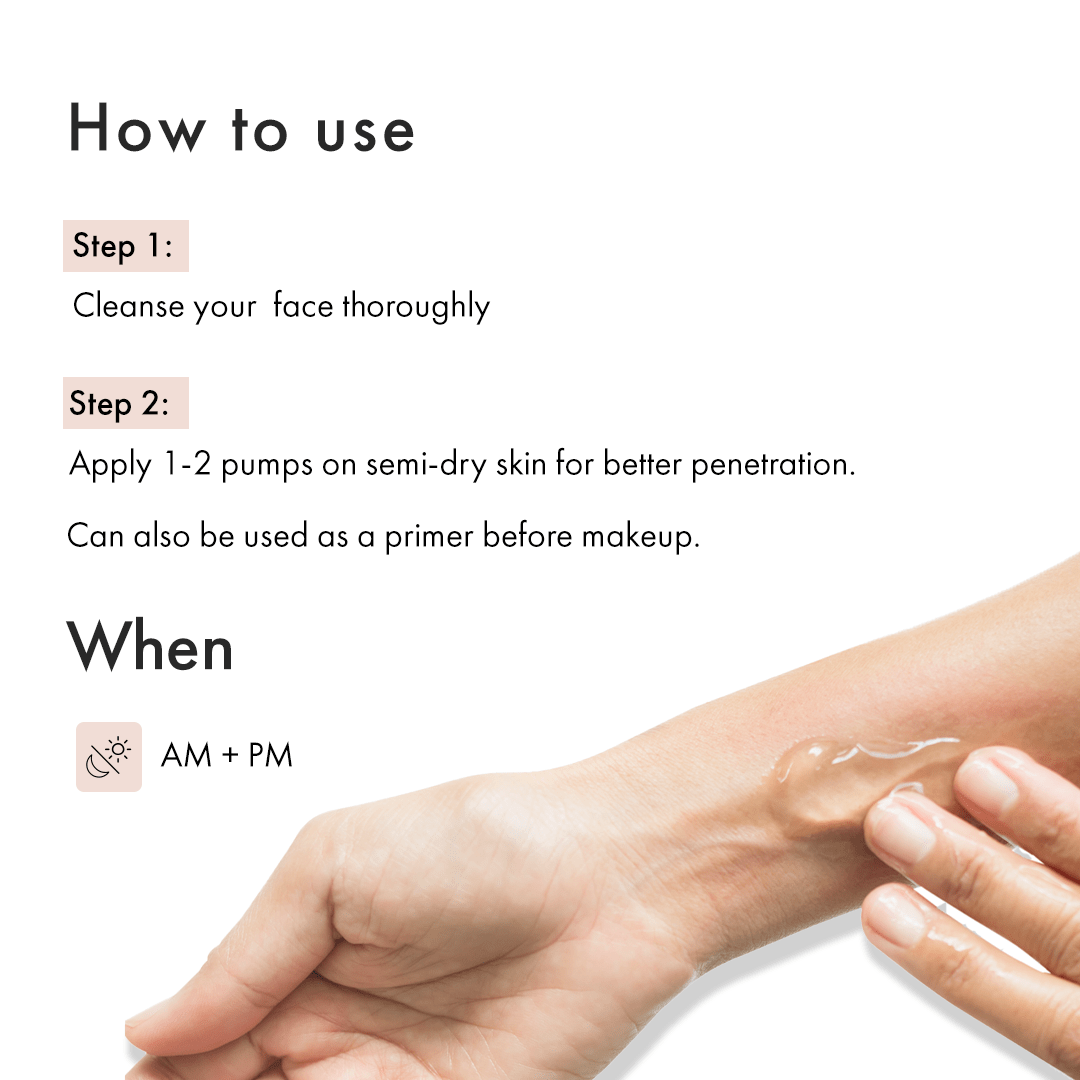 How to use

Step 1:

Cleanse your  face thoroughly

Step 2:

Apply 1-2 pumps on semi-dry skin for better penetration.

Can also be used as a primer before makeup.

When

AM + PM